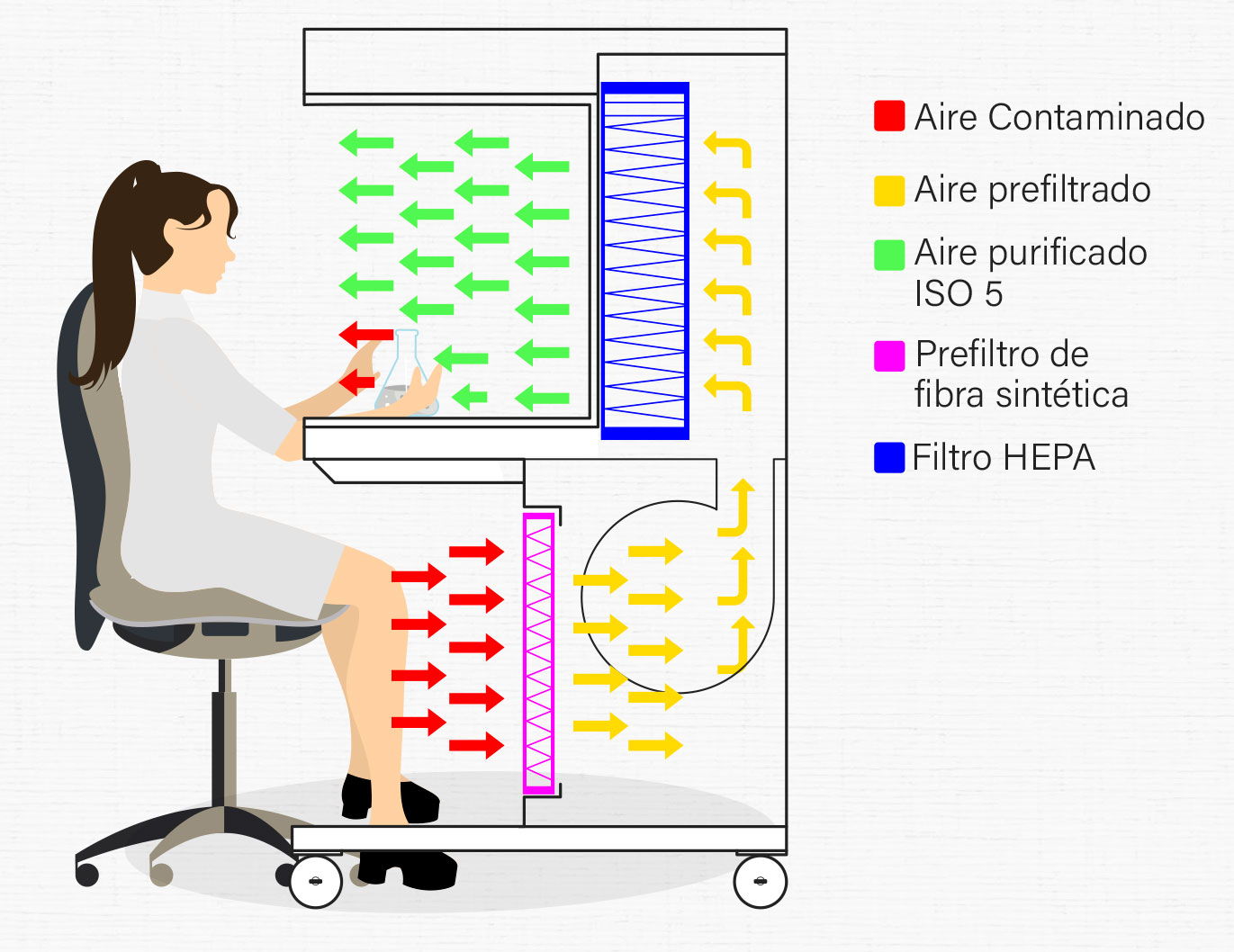 Aire Contaminado

Aire prefiltrado

Aire purificado ISO 5

Prefiltro de fibra sintética

Filtro HEPA